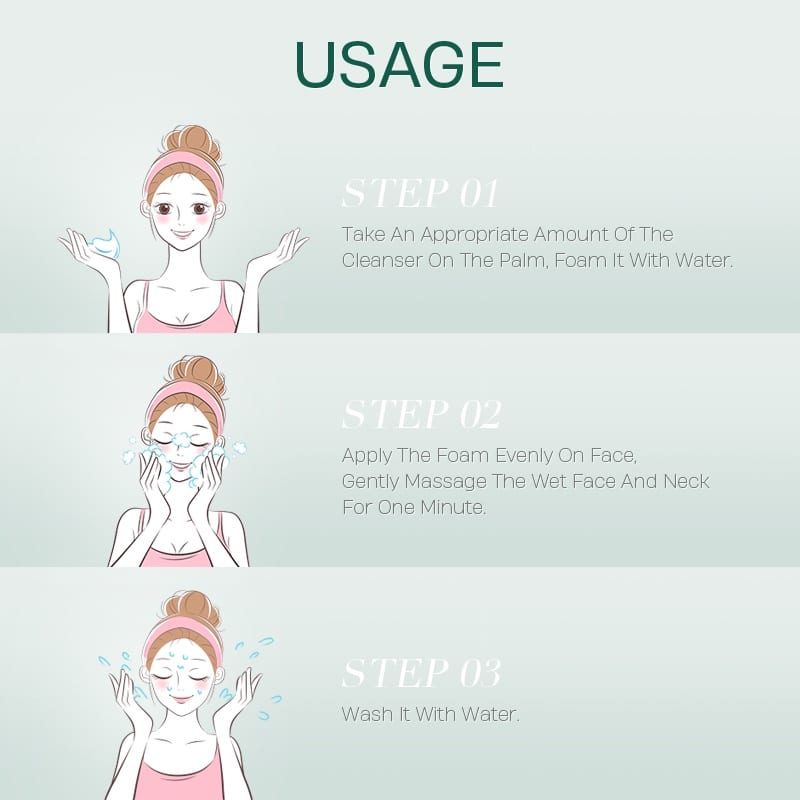 USAGE

STEP 01
Take An Appropriate Amount Of The Cleanser On The Palm, Foam It With Water.

STEP 02
Apply The Foam Evenly On Face, Gently Massage The Wet Face And Neck For One Minute.

STEP 03
Wash It With Water.