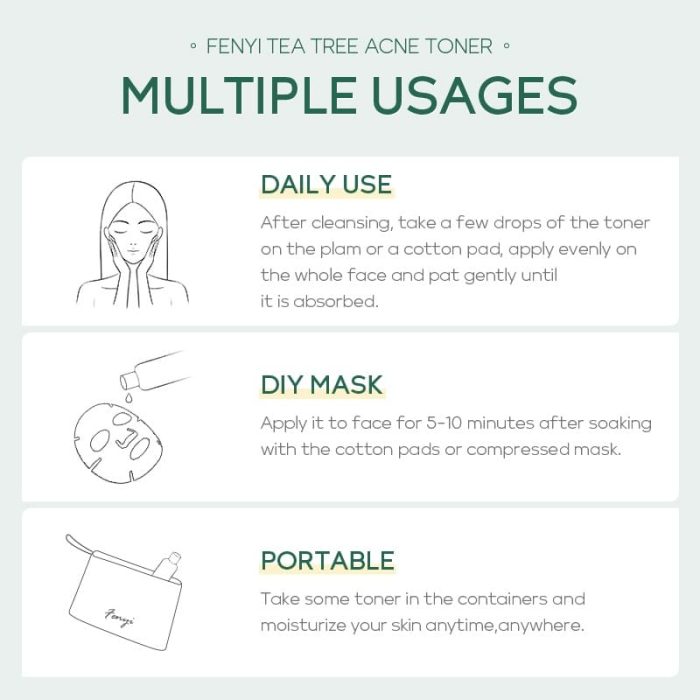 ◦ FENYI TEA TREE ACNE TONER ◦

MULTIPLE USAGES

DAILY USE

After cleansing, take a few drops of the toner on the plam or a cotton pad, apply evenly on the whole face and pat gently until it is absorbed.

DIY MASK

Apply it to face for 5-10 minutes after soaking with the cotton pads or compressed mask.

Fenyi

PORTABLE

Take some toner in the containers and moisturize your skin anytime,anywhere.