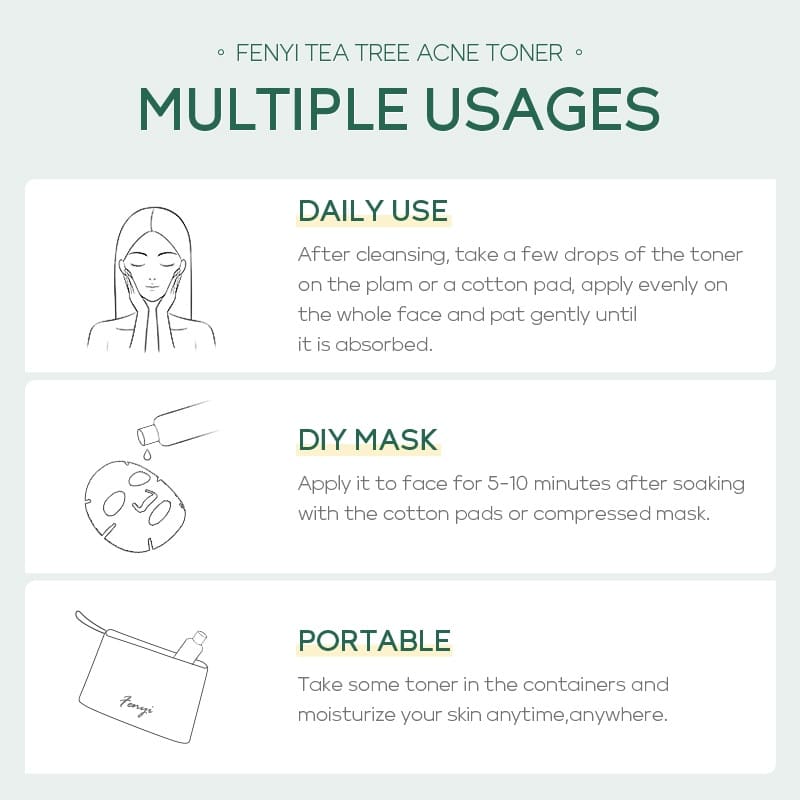 ◦ FENYI TEA TREE ACNE TONER ◦

MULTIPLE USAGES

DAILY USE

After cleansing, take a few drops of the toner on the plam or a cotton pad, apply evenly on the whole face and pat gently until it is absorbed.

DIY MASK

Apply it to face for 5-10 minutes after soaking with the cotton pads or compressed mask.

Fenyi

PORTABLE

Take some toner in the containers and moisturize your skin anytime,anywhere.